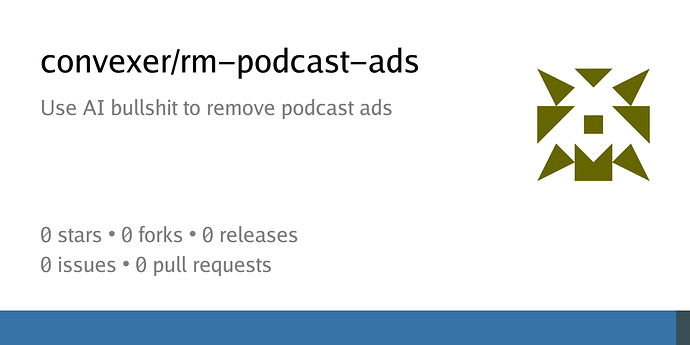 convexer/rm-podcast-ads

Use AI bullshit to remove podcast ads

0 stars • 0 forks • 0 releases
0 issues • 0 pull requests